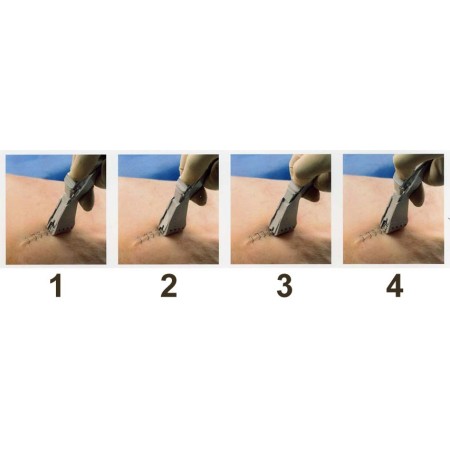 1

2

3

4