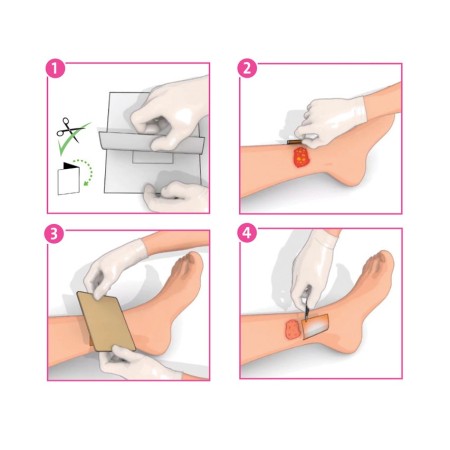 1

2

3

4